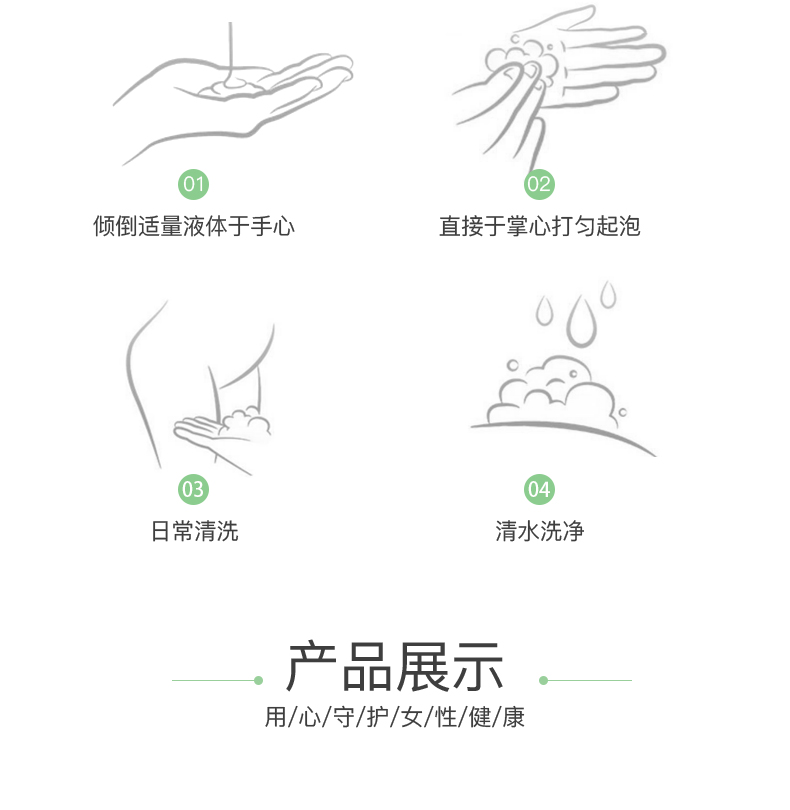 01
倾倒适量液体于手心

02
直接于掌心打匀起泡

03
日常清洗

04
清水洗净

产品展示

用/心/守/护/女/性/健/康